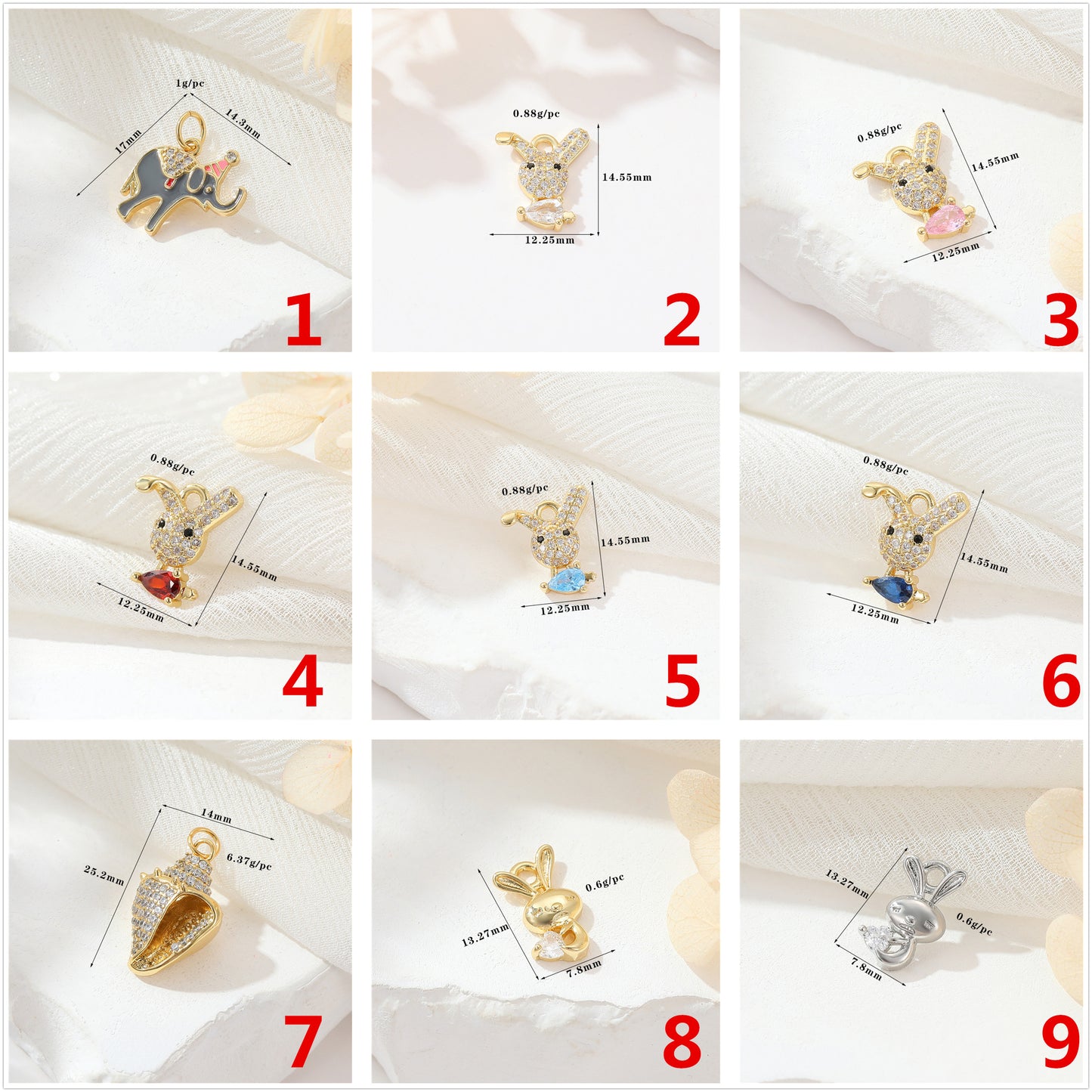 1g/pc
17mm
14.3mm
1

0.88g/pc
14.55mm
12.25mm
2

0.88g/pc
14.55mm
12.25mm
3

0.88g/pc
14.55mm
12.25mm
4

0.88g/pc
14.55mm
12.25mm
5

0.88g/pc
14.55mm
12.25mm
6

14mm
25.2mm
6.37g/pc
7

0.6g/pc
13.27mm
7.8mm
8

13.27mm
0.6g/pc
7.8mm
9