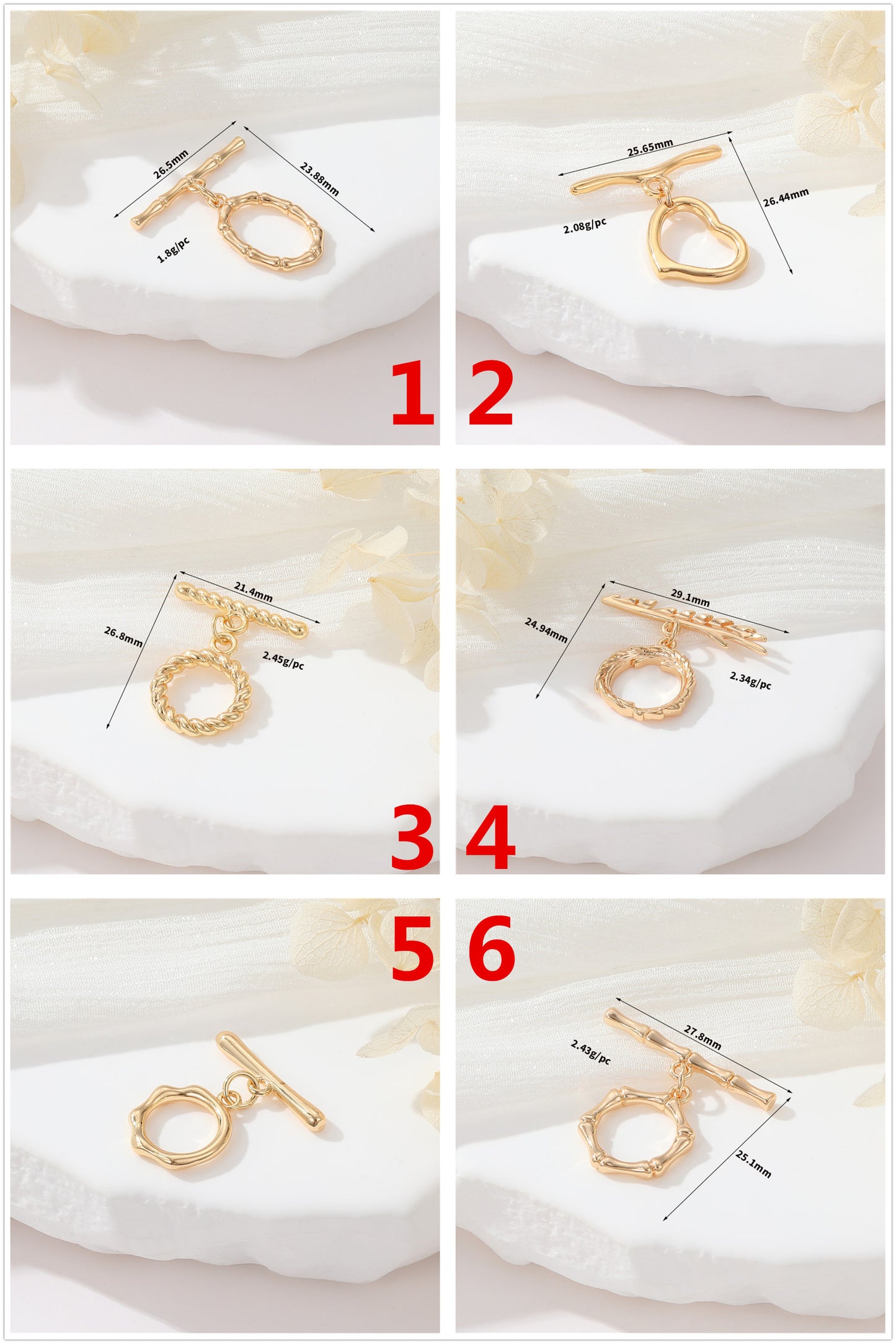 26.5mm
23.88mm
1.8g/pc
1

25.65mm
26.44mm
2.08g/pc
2

21.4mm
26.8mm
2.45g/pc
3

29.1mm
24.94mm
2.34g/pc
4

5

6
27.8mm
2.43g/pc
25.1mm