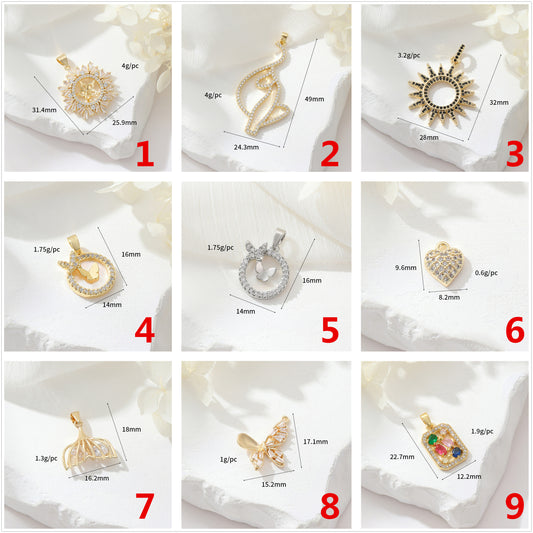 4g/pc
31.4mm
25.9mm
1

4g/pc
49mm
24.3mm
2

3.2g/pc
32mm
28mm
3

1.75g/pc
16mm
14mm
4

1.75g/pc
16mm
14mm
5

9.6mm
0.6g/pc
8.2mm
6

18mm
1.3g/pc
16.2mm
7

17.1mm
1g/pc
15.2mm
8

1.9g/pc
22.7mm
12.2mm
9